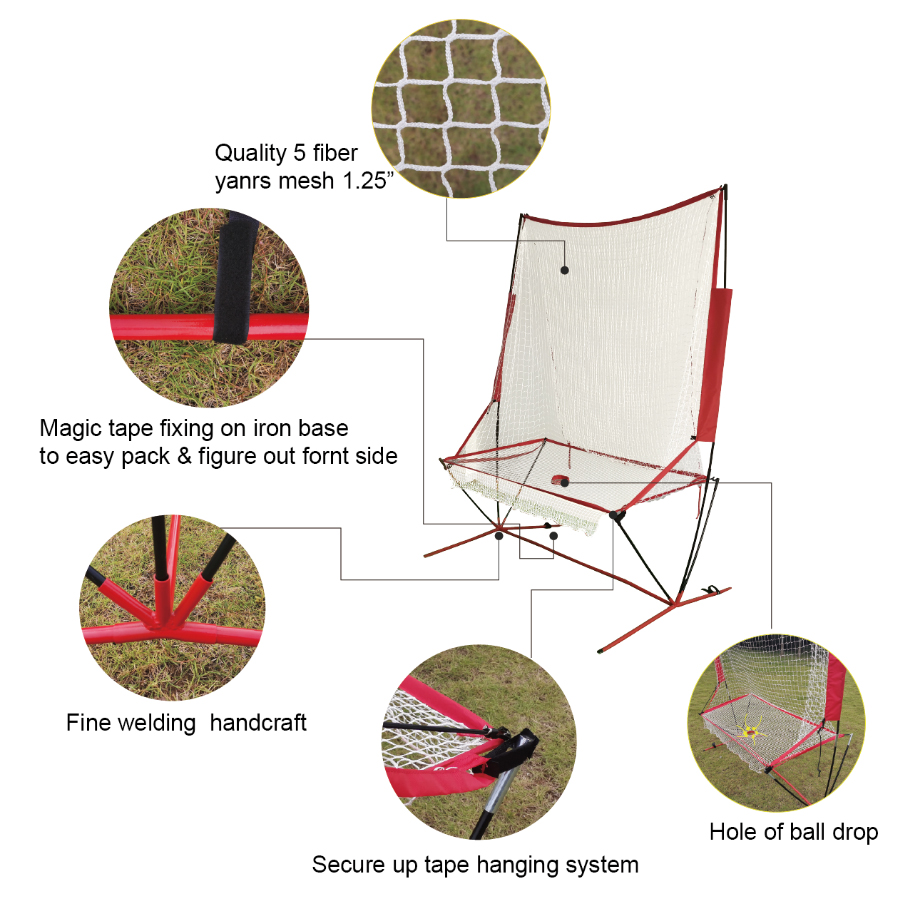 Quality 5 fiber yanrs mesh 1.25”

Magic tape fixing on iron base to easy pack & figure out fornt side

Fine welding handcraft

Secure up tape hanging system

Hole of ball drop