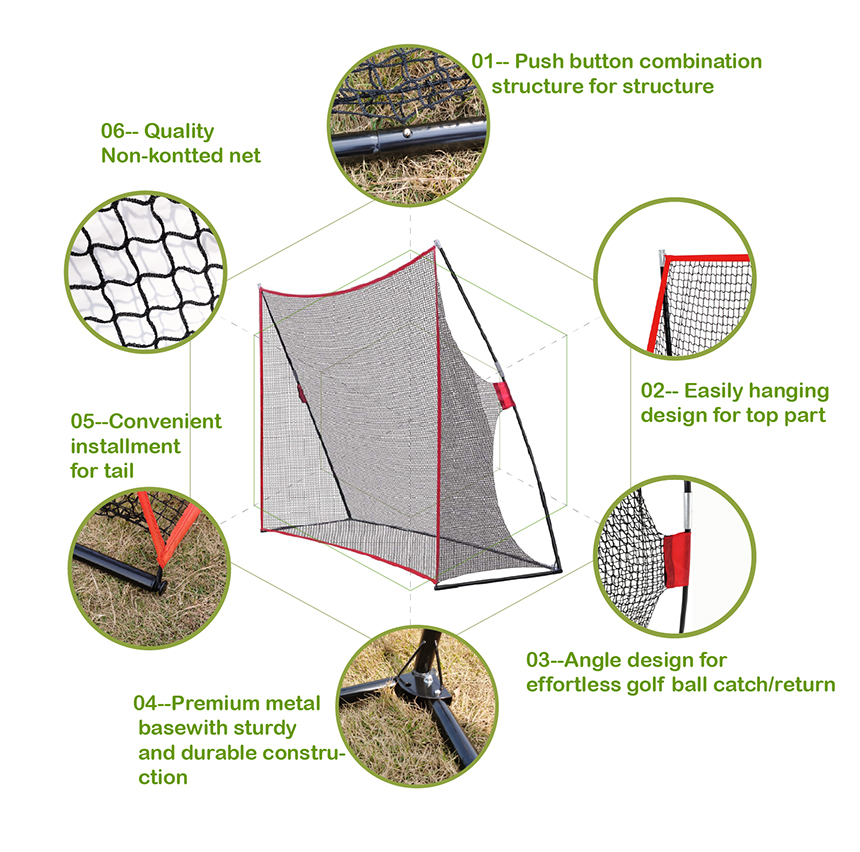 01-- Push button combination structure for structure

06-- Quality Non-kontted net

02-- Easily hanging design for top part

05--Convenient installment for tail

03--Angle design for effortless golf ball catch/return

04--Premium metal basewith sturdy and durable construction