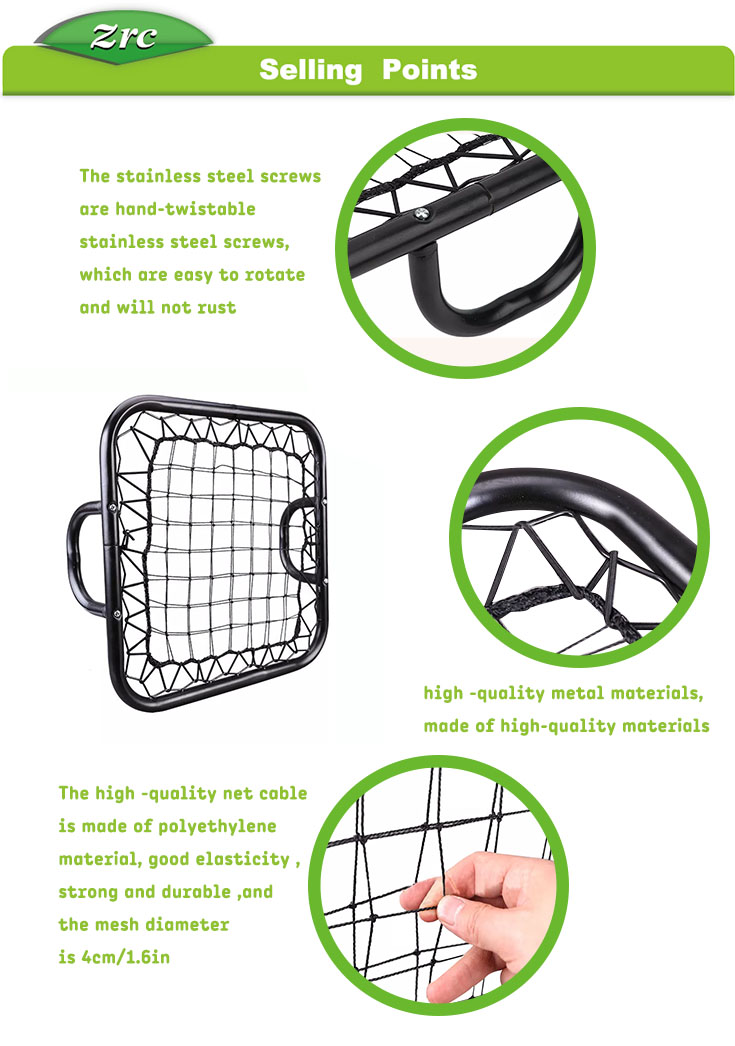 Zrc

Selling Points

The stainless steel screws are hand-twistable stainless steel screws, which are easy to rotate and will not rust

high -quality metal materials, made of high-quality materials

The high -quality net cable is made of polyethylene material, good elasticity , strong and durable ,and the mesh diameter is 4cm/1.6in