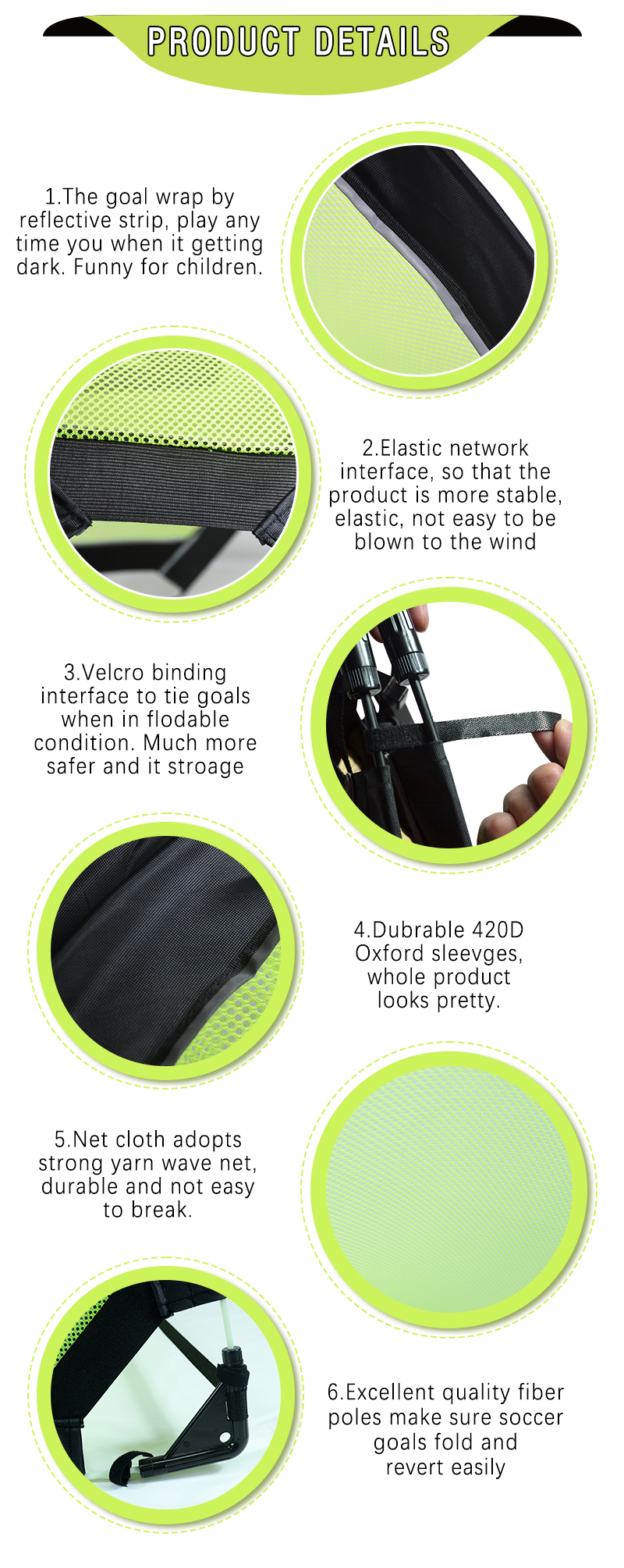 PRODUCT DETAILS

1.The goal wrap by reflective strip, play any time you when it getting dark. Funny for children.

2.Elastic network interface, so that the product is more stable, elastic, not easy to be blown to the wind

3.Velcro binding interface to tie goals when in flodable condition. Much more safer and it stroage

4.Dubrable 420D Oxford sleevges, whole product looks pretty.

5.Net cloth adopts strong yarn wave net, durable and not easy to break.

6.Excellent quality fiber poles make sure soccer goals fold and revert easily