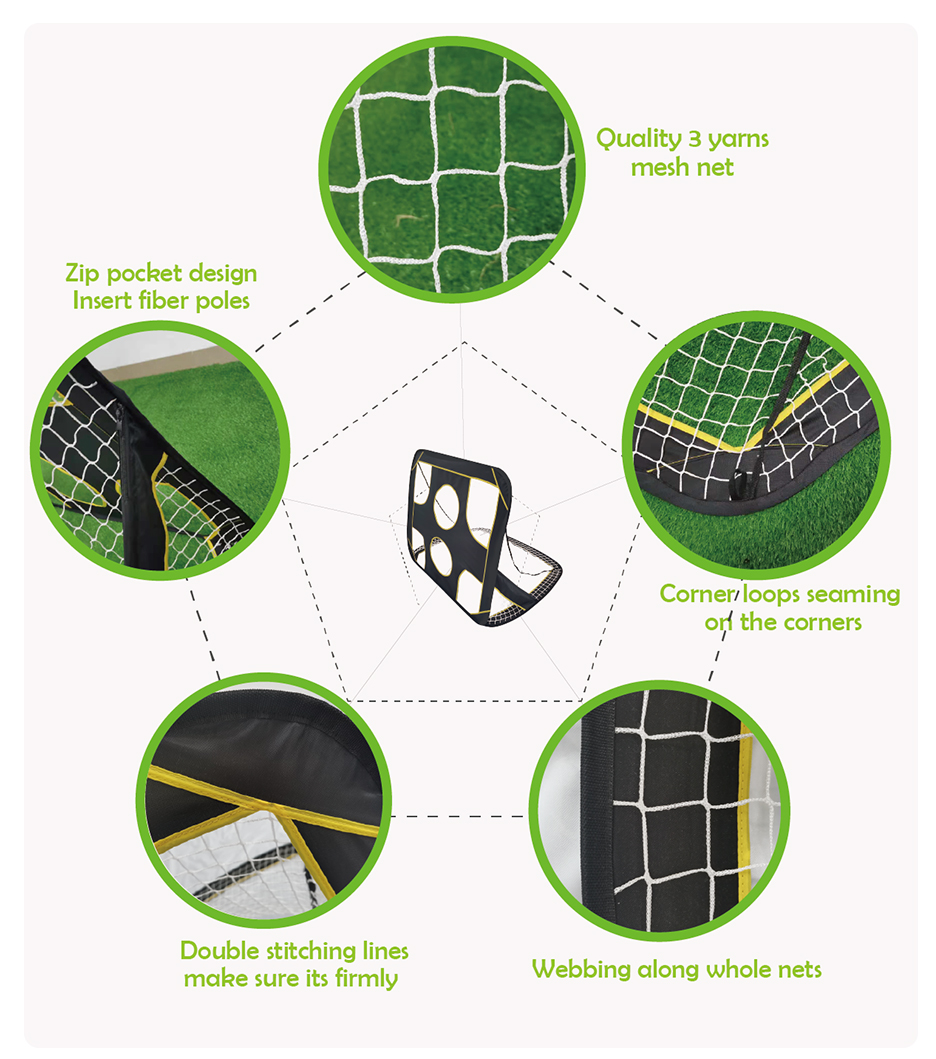 Quality 3 yarns mesh net

Zip pocket design
Insert fiber poles

Corner loops seaming on the corners

Double stitching lines make sure its firmly

Webbing along whole nets