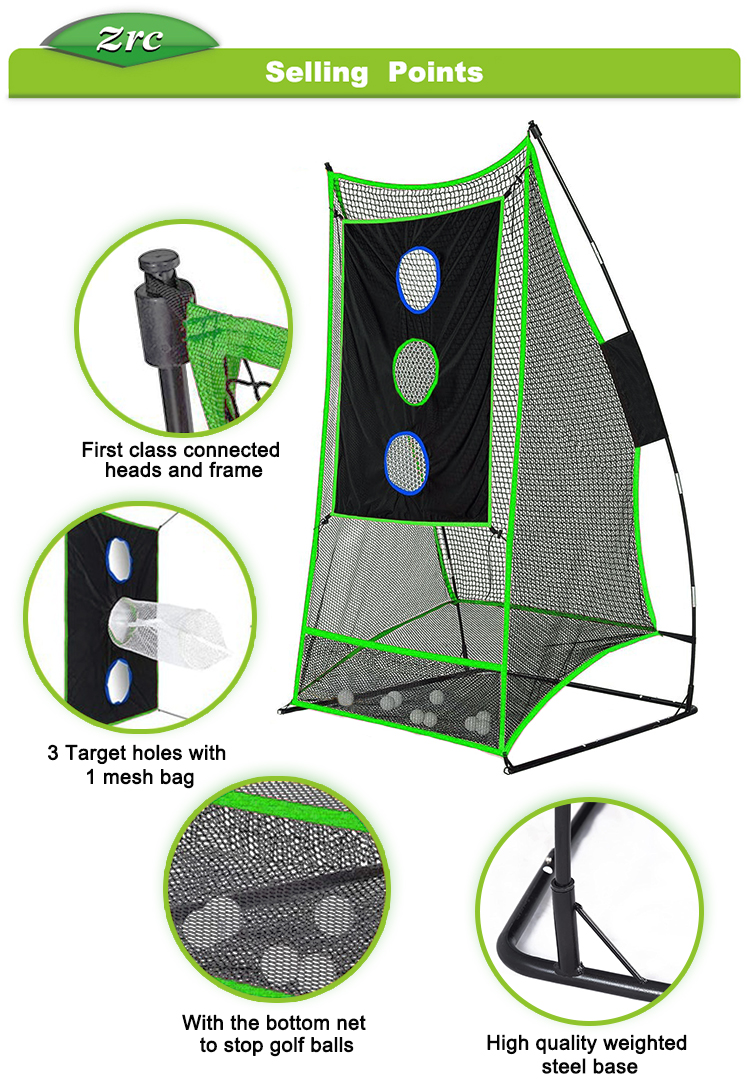 Zrc

Selling Points

First class connected heads and frame

3 Target holes with 1 mesh bag

With the bottom net to stop golf balls

High quality weighted steel base