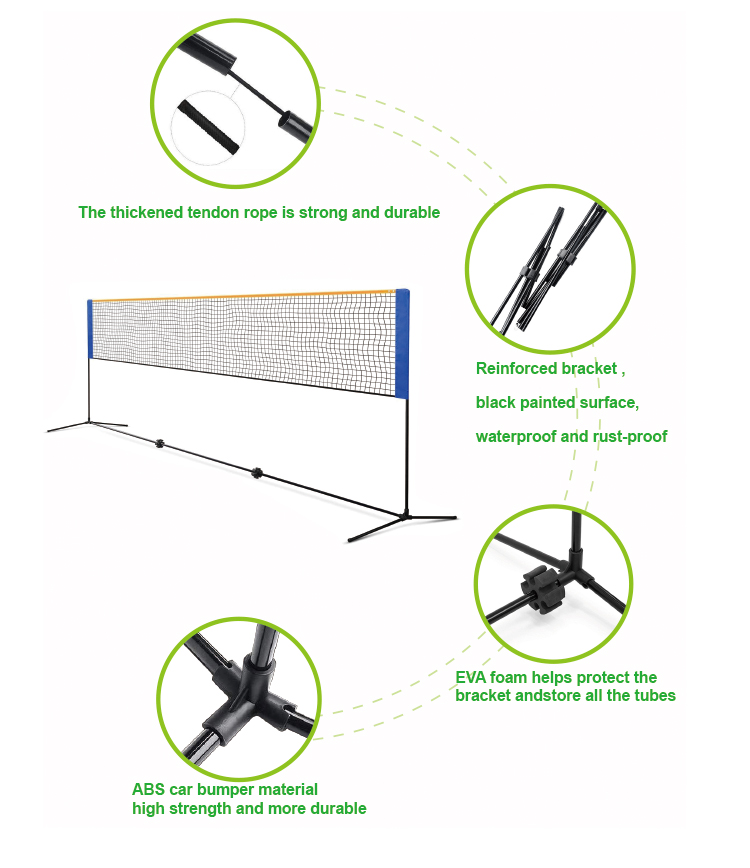 The thickened tendon rope is strong and durable

Reinforced bracket ,

black painted surface,

waterproof and rust-proof

EVA foam helps protect the bracket andstore all the tubes

ABS car bumper material
high strength and more durable