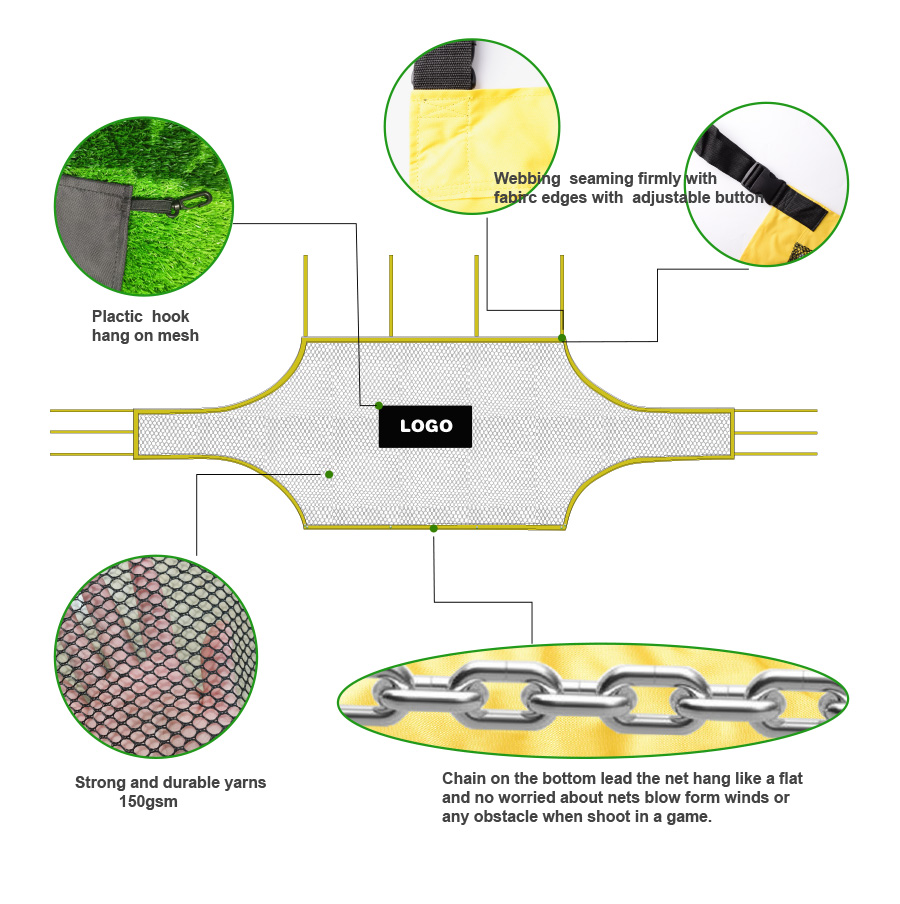 Webbing seaming firmly with fabirc edges with adjustable button

Plactic hook hang on mesh

LOGO

Strong and durable yarns 150gsm

Chain on the bottom lead the net hang like a flat and no worried about nets blow form winds or any obstacle when shoot in a game.